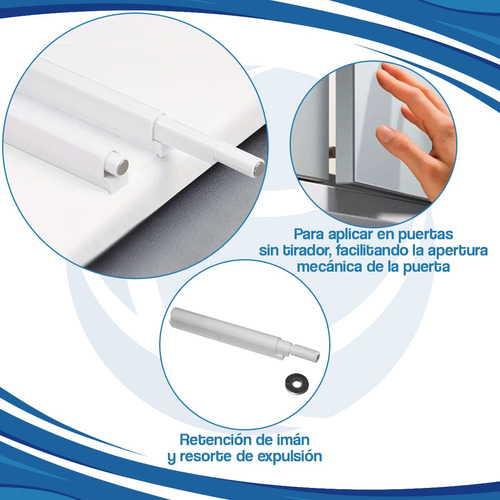 Para aplicar en puertas
sin tirador, facilitando la apertura
mecánica de la puerta

Retención de imán
y resorte de expulsión